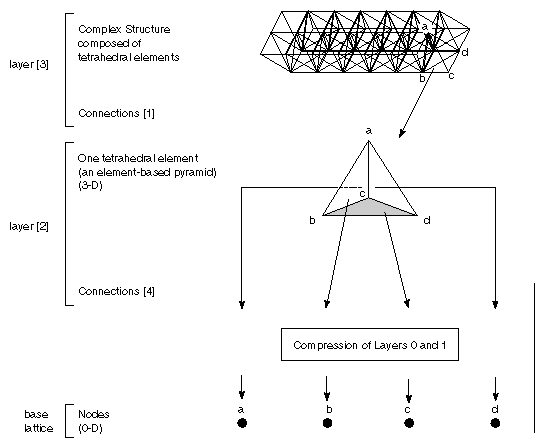 layer [3]

Complex Structure composed of tetrahedral elements

Connections [1]

a
d
b
c

layer [2]

One tetrahedral element (an element-based pyramid) (3-D)

Connections [4]

a
c
b
d

Compression of Layers 0 and 1

base lattice

Nodes (0-D)

a
b
c
d