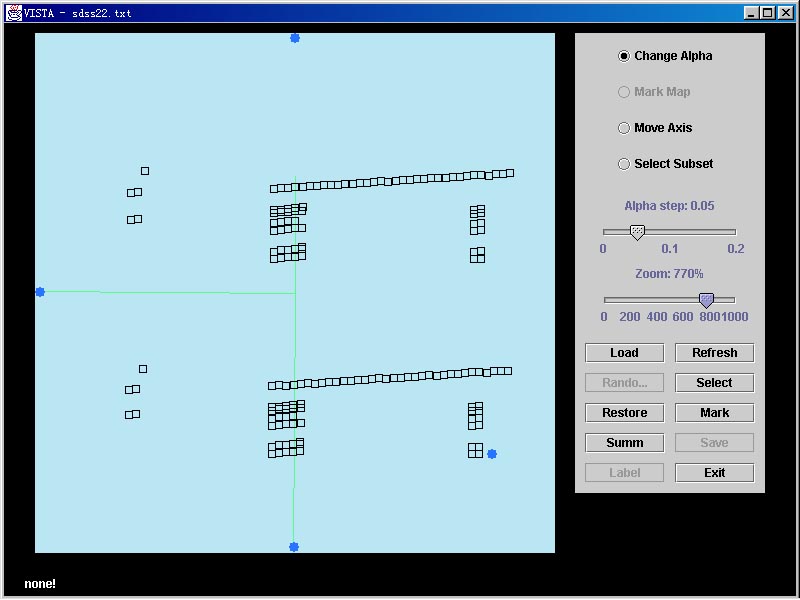 VISTA - sdss22.txt

Change Alpha

Mark Map

Move Axis

Select Subset

Alpha step: 0.05

0 0.1 0.2

Zoom: 770%

0 200 400 600 8001000

Load
Refresh
Rando...
Select
Restore
Mark
Summ
Save
Label
Exit

none!